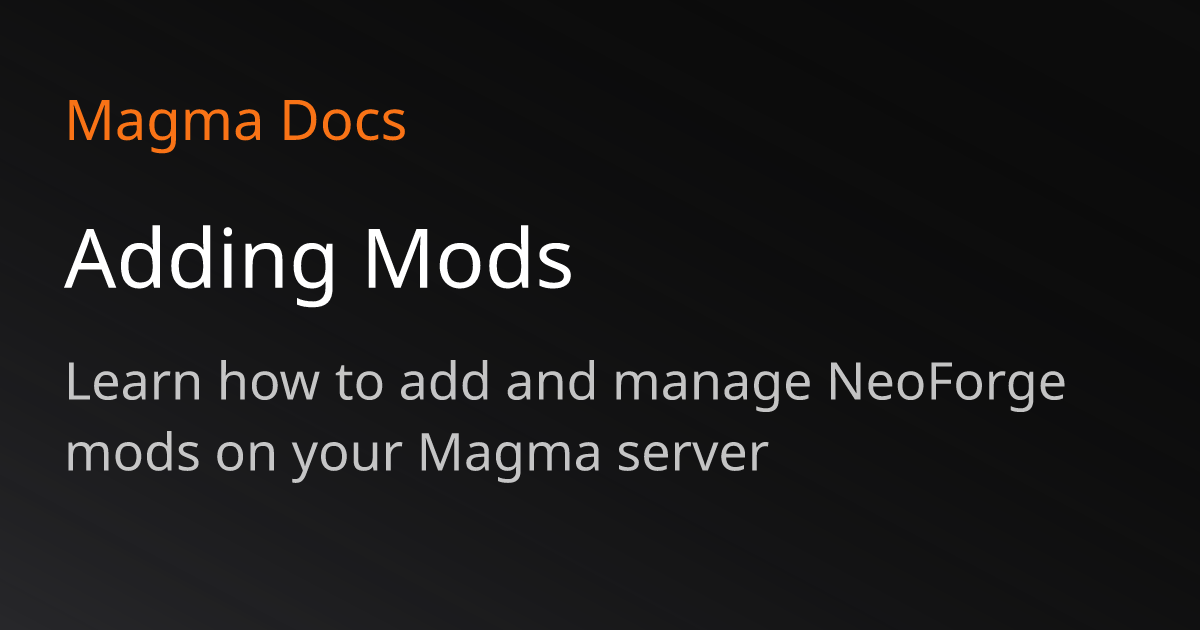 Magma Docs

Adding Mods

Learn how to add and manage NeoForge mods on your Magma server