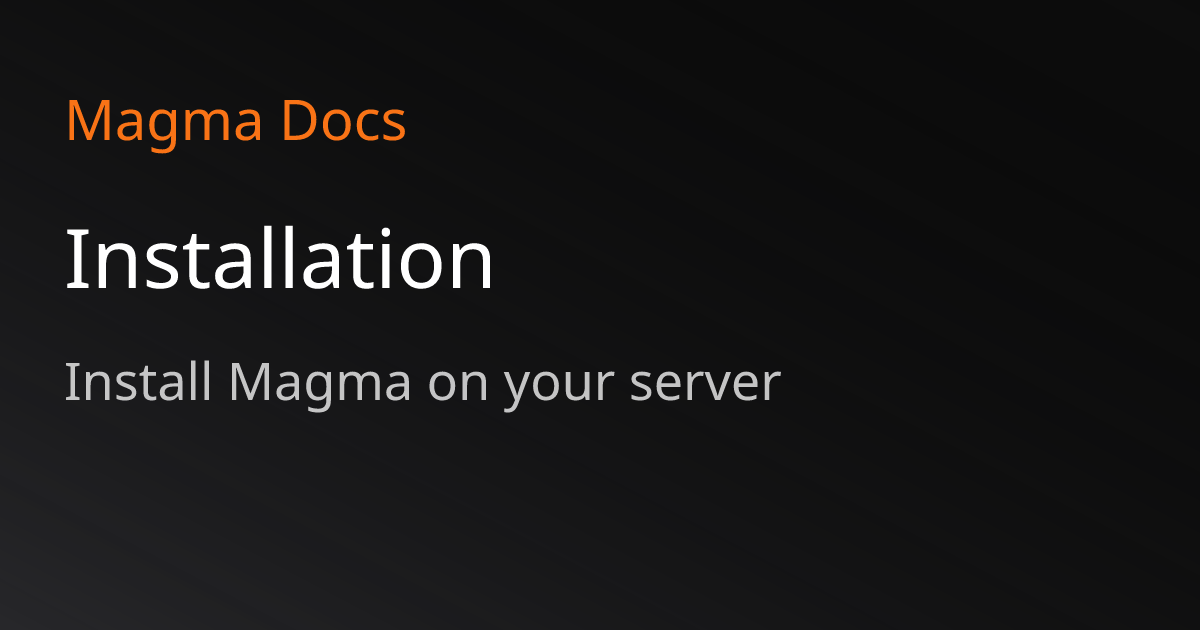 Magma Docs

Installation

Install Magma on your server